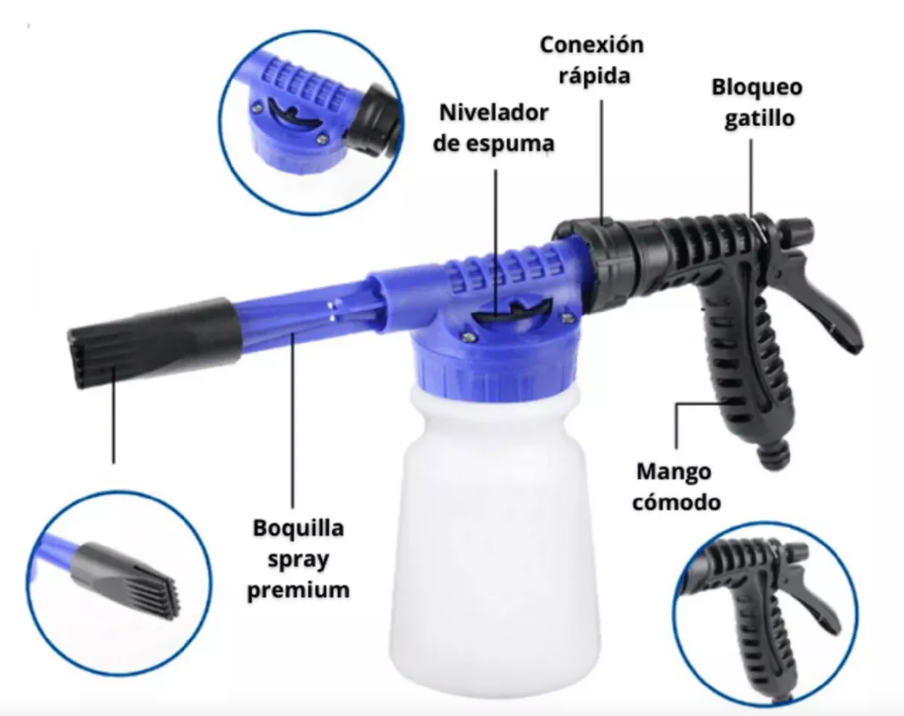 Conexión rápida

Bloqueo gatillo

Nivelador de espuma

Mango cómodo

Boquilla spray premium