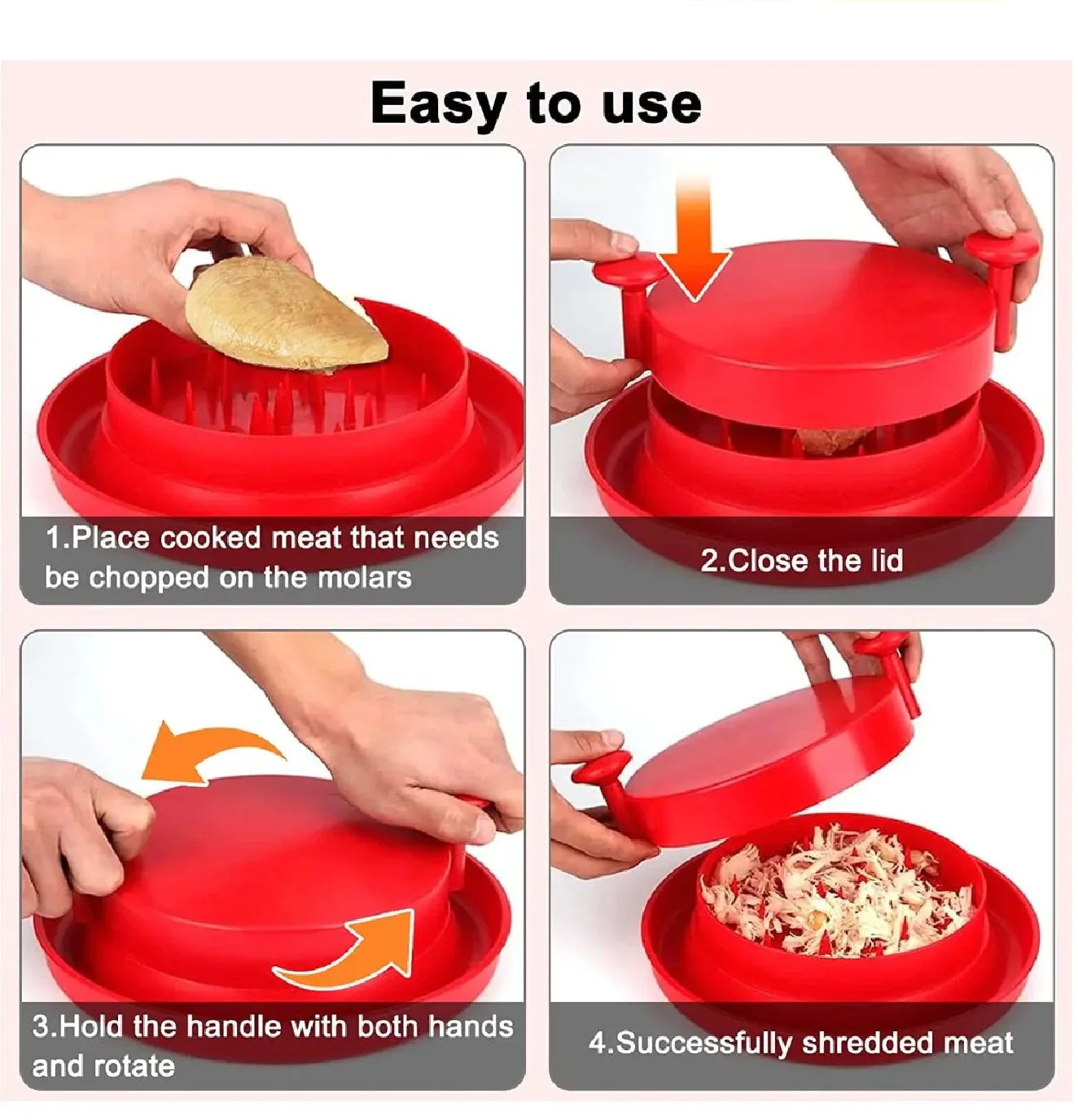 Easy to use

1.Place cooked meat that needs be chopped on the molars

2.Close the lid

3.Hold the handle with both hands and rotate

4.Successfully shredded meat